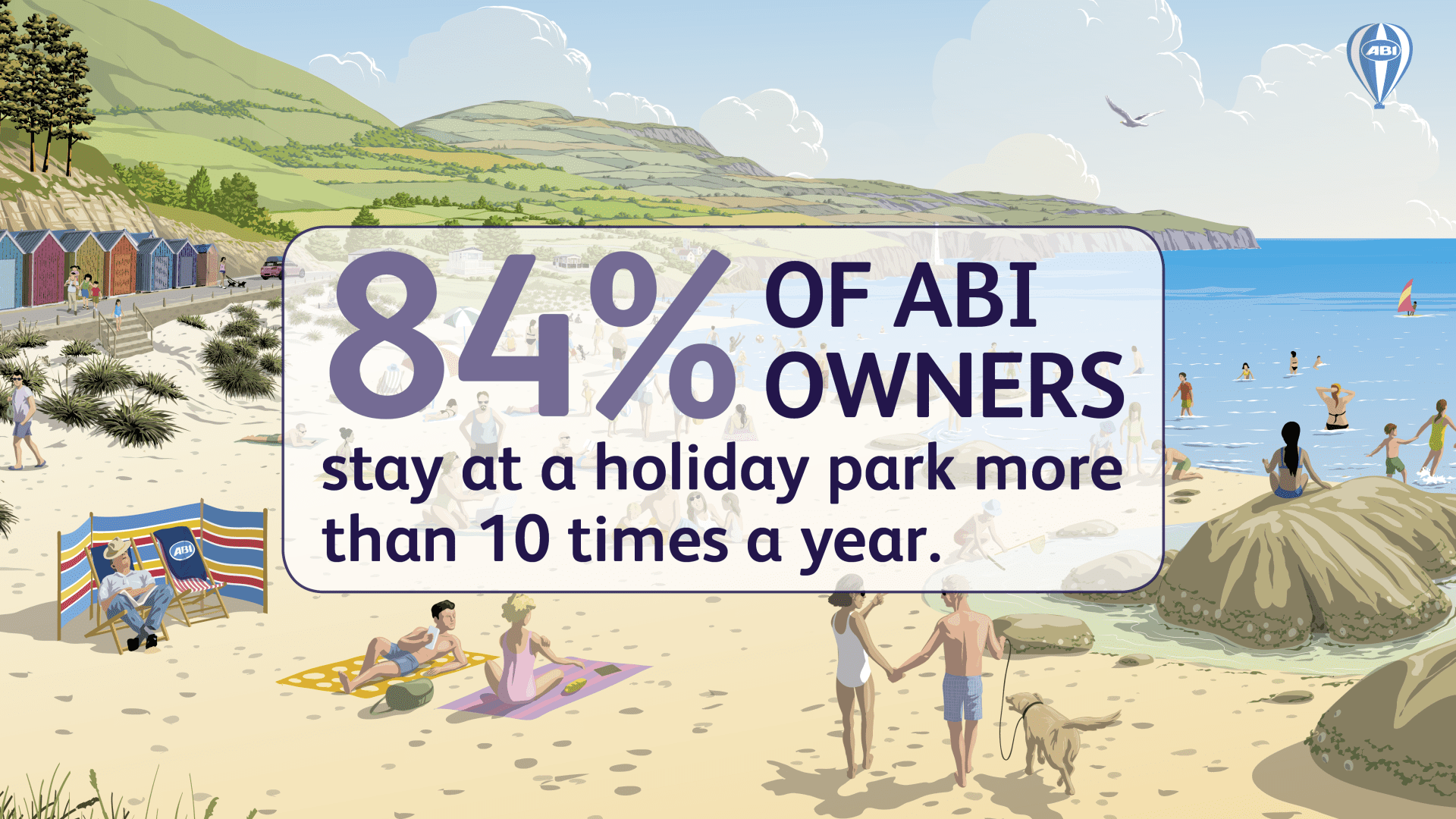 ABI

84% OF ABI OWNERS

stay at a holiday park more than 10 times a year.

ABI